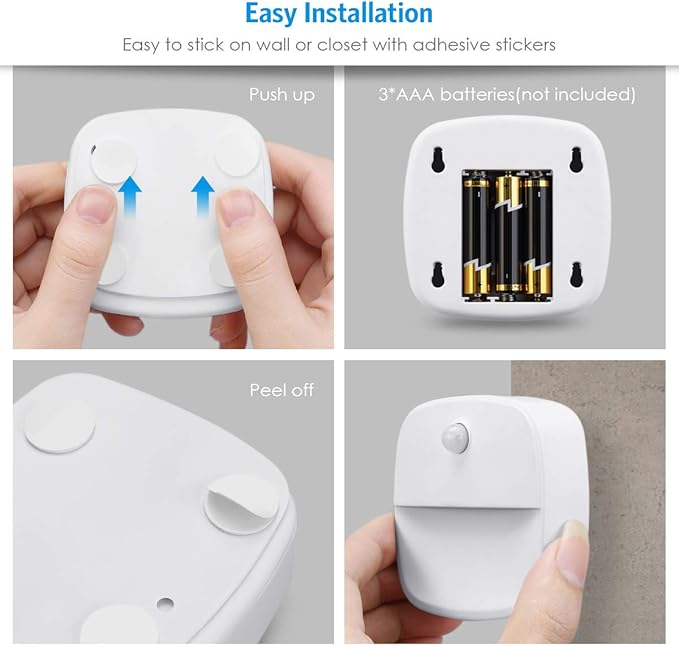 Easy Installation

Easy to stick on wall or closet with adhesive stickers

Push up

3*AAA batteries(not included)

Peel off